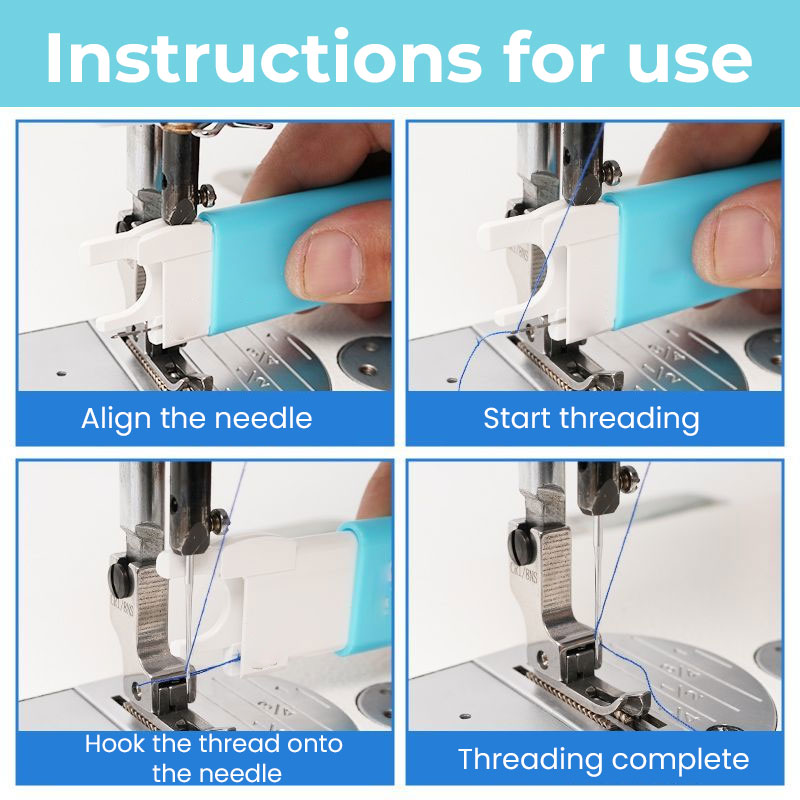 Instructions for use

Align the needle

Start threading

Hook the thread onto the needle

Threading complete