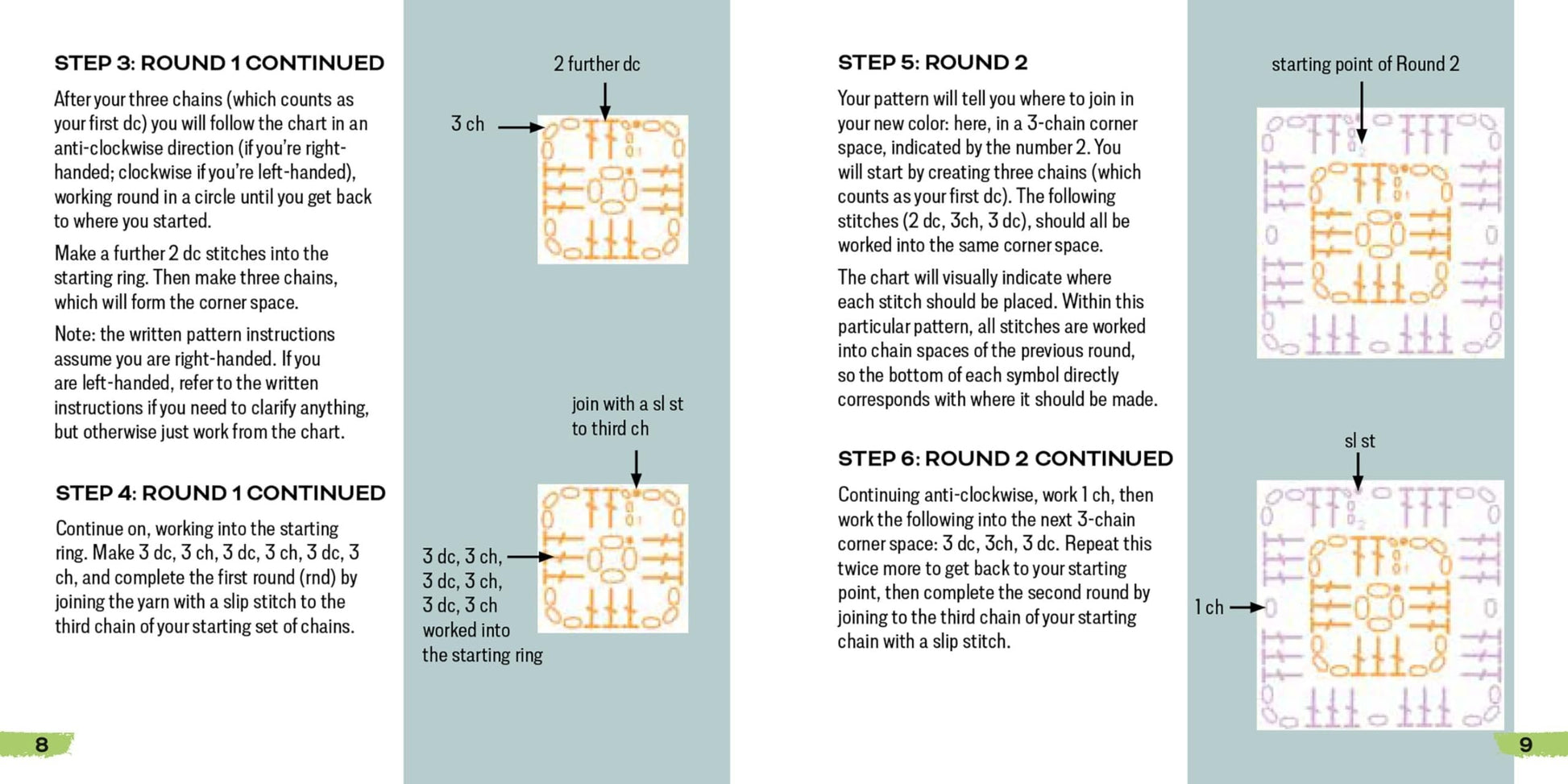 STEP 3: ROUND 1 CONTINUED

After your three chains (which counts as your first dc) you will follow the chart in an anti-clockwise direction (if you're right-handed; clockwise if you're left-handed), working round in a circle until you get back to where you started.

Make a further 2 dc stitches into the starting ring. Then make three chains, which will form the corner space.

Note: the written pattern instructions assume you are right-handed. If you are left-handed, refer to the written instructions if you need to clarify anything, but otherwise just work from the chart.

STEP 4: ROUND 1 CONTINUED

Continue on, working into the starting ring. Make 3 dc, 3 ch, 3 dc, 3 ch, 3 dc, 3 ch, and complete the first round (rnd) by joining the yarn with a slip stitch to the third chain of your starting set of chains.

8

2 further dc

3 ch

join with a sl st to third ch

3 dc, 3 ch, 3 dc, 3 ch, 3 dc, 3 ch worked into the starting ring

STEP 5: ROUND 2

Your pattern will tell you where to join in your new color: here, in a 3-chain corner space, indicated by the number 2. You will start by creating three chains (which counts as your first dc). The following stitches (2 dc, 3ch, 3 dc), should all be worked into the same corner space.

The chart will visually indicate where each stitch should be placed. Within this particular pattern, all stitches are worked into chain spaces of the previous round, so the bottom of each symbol directly corresponds with where it should be made.

STEP 6: ROUND 2 CONTINUED

Continuing anti-clockwise, work 1 ch, then work the following into the next 3-chain corner space: 3 dc, 3ch, 3 dc. Repeat this twice more to get back to your starting point, then complete the second round by joining to the third chain of your starting chain with a slip stitch.

starting point of Round 2

sl st

1 ch

9