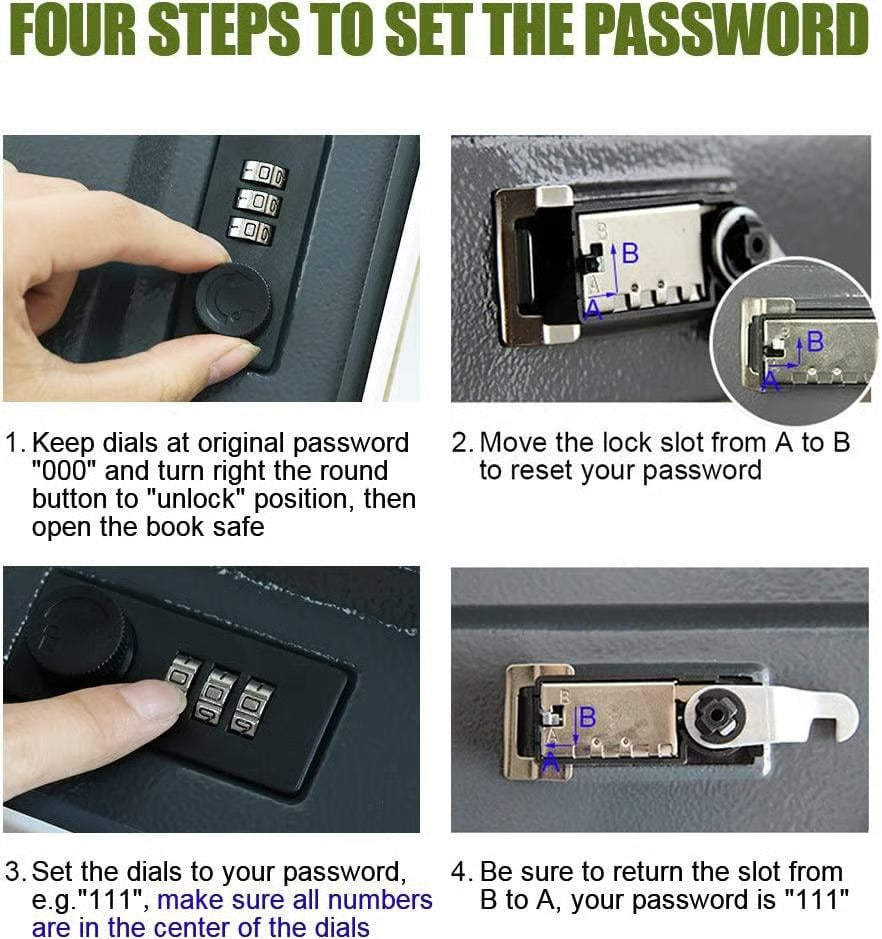 FOUR STEPS TO SET THE PASSWORD

B
A
B
A

1. Keep dials at original password "000" and turn right the round button to "unlock" position, then open the book safe

2. Move the lock slot from A to B to reset your password

B
A

3. Set the dials to your password, e.g."111", make sure all numbers are in the center of the dials

4. Be sure to return the slot from B to A, your password is "111"